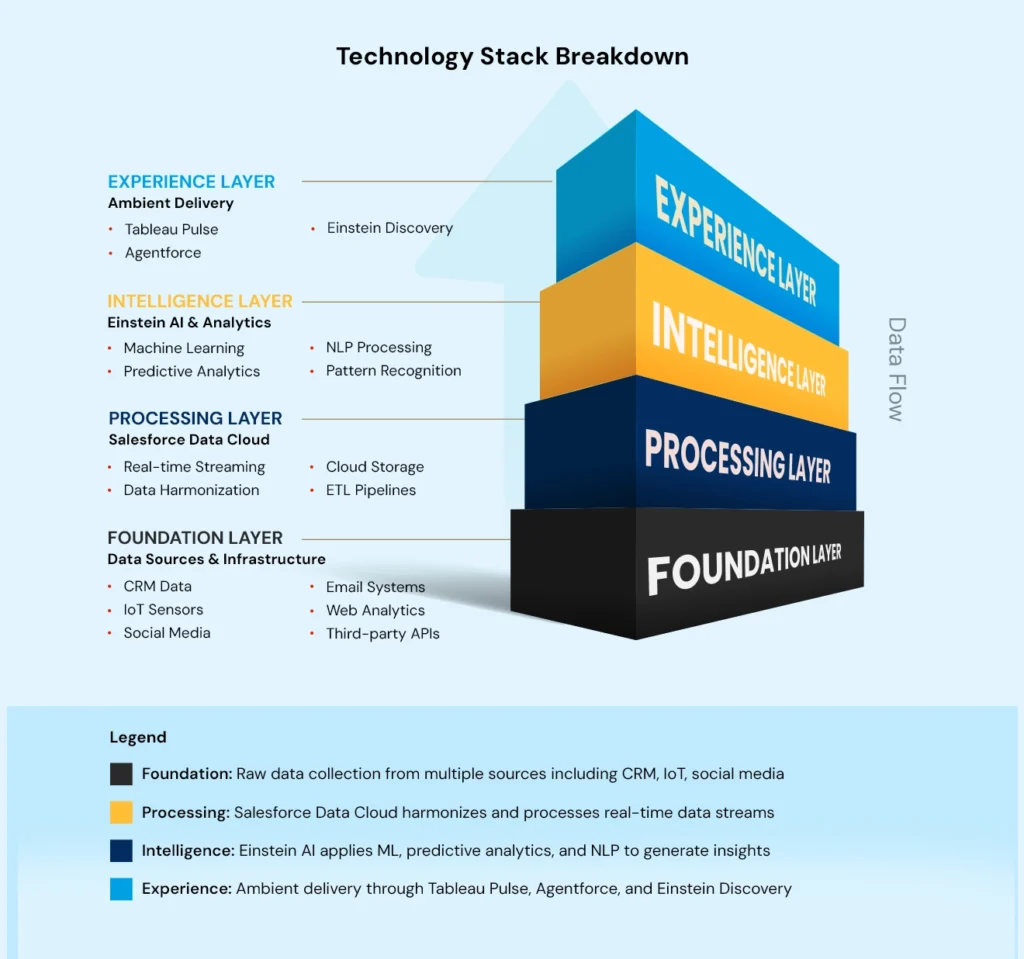 Technology Stack Breakdown

EXPERIENCE LAYER
Ambient Delivery
• Tableau Pulse
• Agentforce
• Einstein Discovery

INTELLIGENCE LAYER
Einstein AI & Analytics
• Machine Learning
• Predictive Analytics
• NLP Processing
• Pattern Recognition

PROCESSING LAYER
Salesforce Data Cloud
• Real-time Streaming
• Data Harmonization
• Cloud Storage
• ETL Pipelines

FOUNDATION LAYER
Data Sources & Infrastructure
• CRM Data
• IoT Sensors
• Social Media
• Email Systems
• Web Analytics
• Third-party APIs

EXPERIENCE LAYER

INTELLIGENCE LAYER

PROCESSING LAYER

FOUNDATION LAYER

Data Flow

Legend
Foundation: Raw data collection from multiple sources including CRM, IoT, social media
Processing: Salesforce Data Cloud harmonizes and processes real-time data streams
Intelligence: Einstein AI applies ML, predictive analytics, and NLP to generate insights
Experience: Ambient delivery through Tableau Pulse, Agentforce, and Einstein Discovery